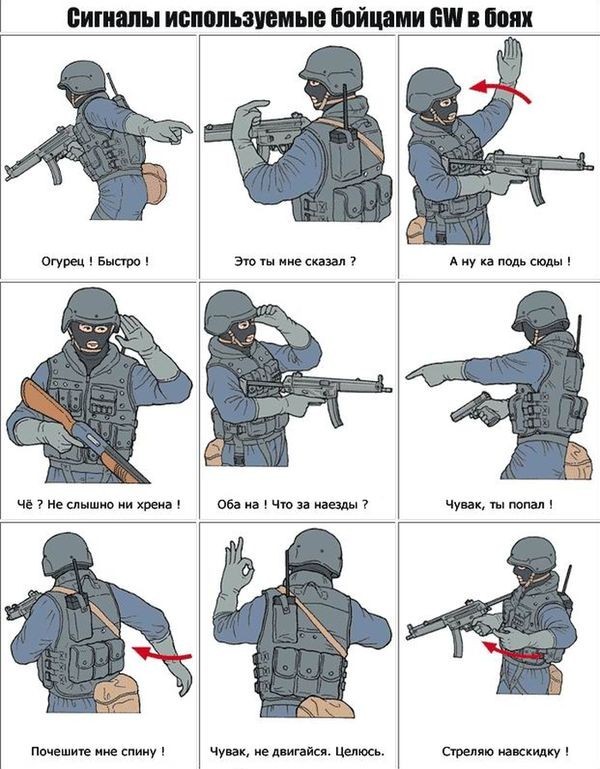 Сигналы используемые бойцами GW в боях

Огурец ! Быстро !

Это ты мне сказал ?

А ну ка подь сюды !

Чё ? Не слышно ни хрена !

Оба на ! Что за наезды ?

Чувак, ты попал !

Почешите мне спину !

Чувак, не двигайся. Целюсь.

Стреляю навскидку !